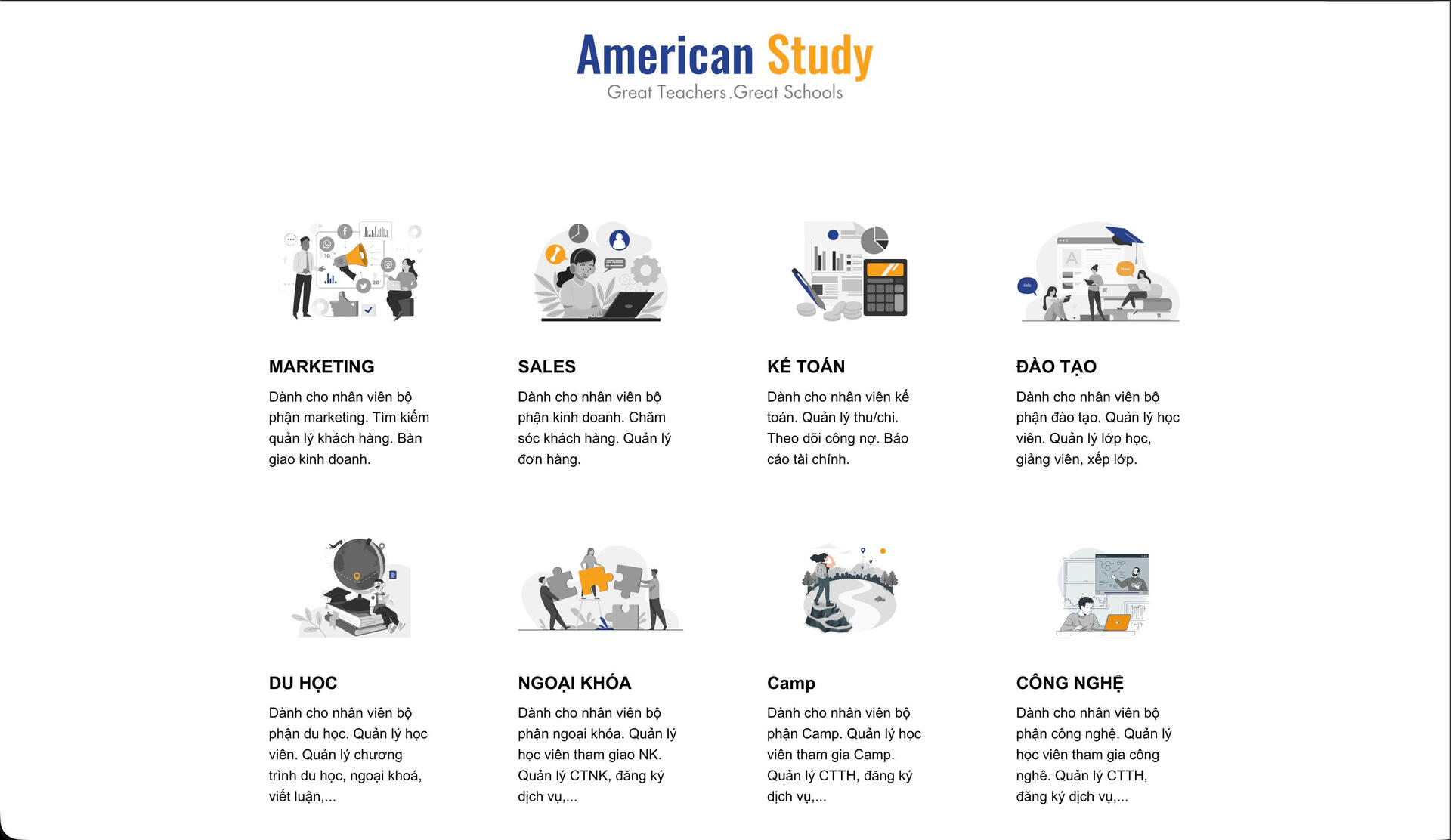 American Study
Great Teachers.Great Schools

MARKETING
Dành cho nhân viên bộ phận marketing. Tìm kiếm quản lý khách hàng. Bàn giao kinh doanh.

SALES
Dành cho nhân viên bộ phận kinh doanh. Chăm sóc khách hàng. Quản lý đơn hàng.

KẾ TOÁN
Dành cho nhân viên kế toán. Quản lý thu/chi. Theo dõi công nợ. Báo cáo tài chính.

ĐÀO TẠO
Dành cho nhân viên bộ phận đào tạo. Quản lý học viên. Quản lý lớp học, giảng viên, xếp lớp.

DU HỌC
Dành cho nhân viên bộ phận du học. Quản lý học viên. Quản lý chương trình du học, ngoại khoá, viết luận,...

NGOẠI KHÓA
Dành cho nhân viên bộ phận ngoại khóa. Quản lý học viên tham giao NK. Quản lý CTNK, đăng ký dịch vụ,...

Camp
Dành cho nhân viên bộ phận Camp. Quản lý học viên tham gia Camp. Quản lý CTTH, đăng ký dịch vụ,...

CÔNG NGHỆ
Dành cho nhân viên bộ phận công nghệ. Quản lý học viên tham gia công nghê. Quản lý CTTH, đăng ký dịch vụ,...